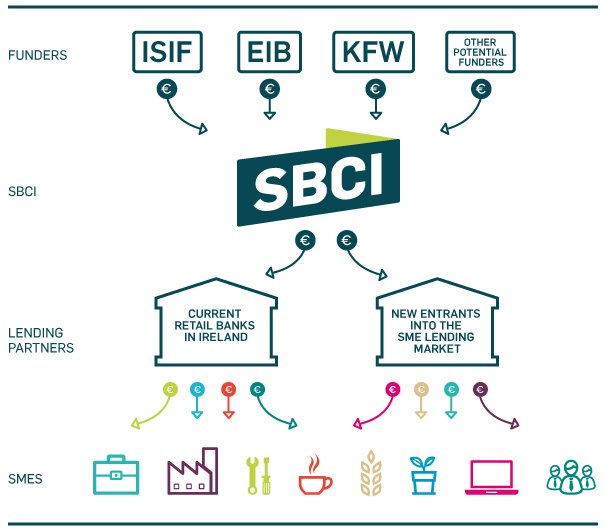 FUNDERS

ISIF

EIB

KFW

OTHER POTENTIAL FUNDERS

€ € € €

SBCI

SBCI

€ €

LENDING PARTNERS

CURRENT RETAIL BANKS IN IRELAND

NEW ENTRANTS INTO THE SME LENDING MARKET

€ € € € € € € €

SMES